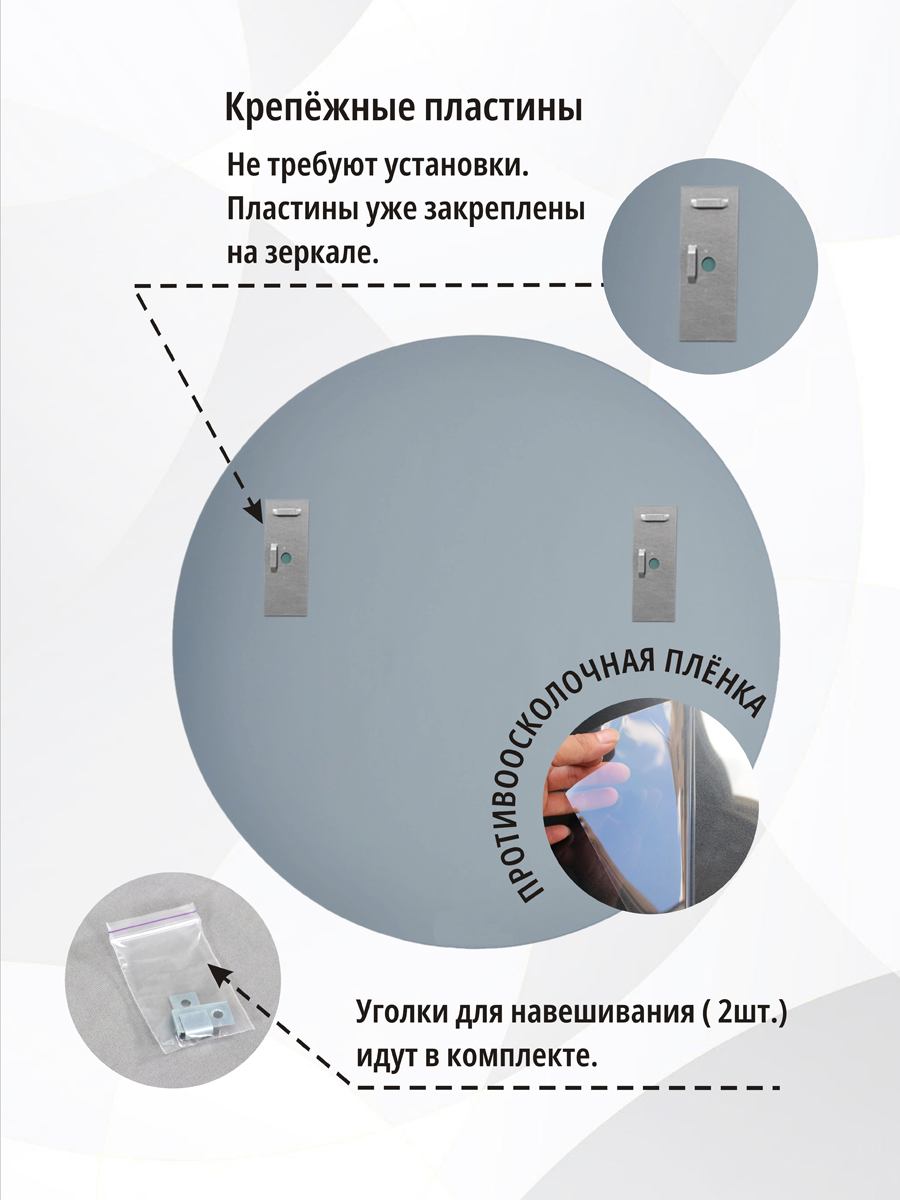 Крепёжные пластины

Не требуют установки. Пластины уже закреплены на зеркале.

ПРОТИВООСКОЛОЧНАЯ ПЛЁНКА

Уголки для навешивания ( 2шт.) идут в комплекте.